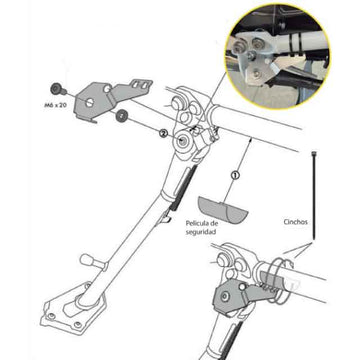 M6 x 20

②

①

Pelicula de seguridad

Cinchos